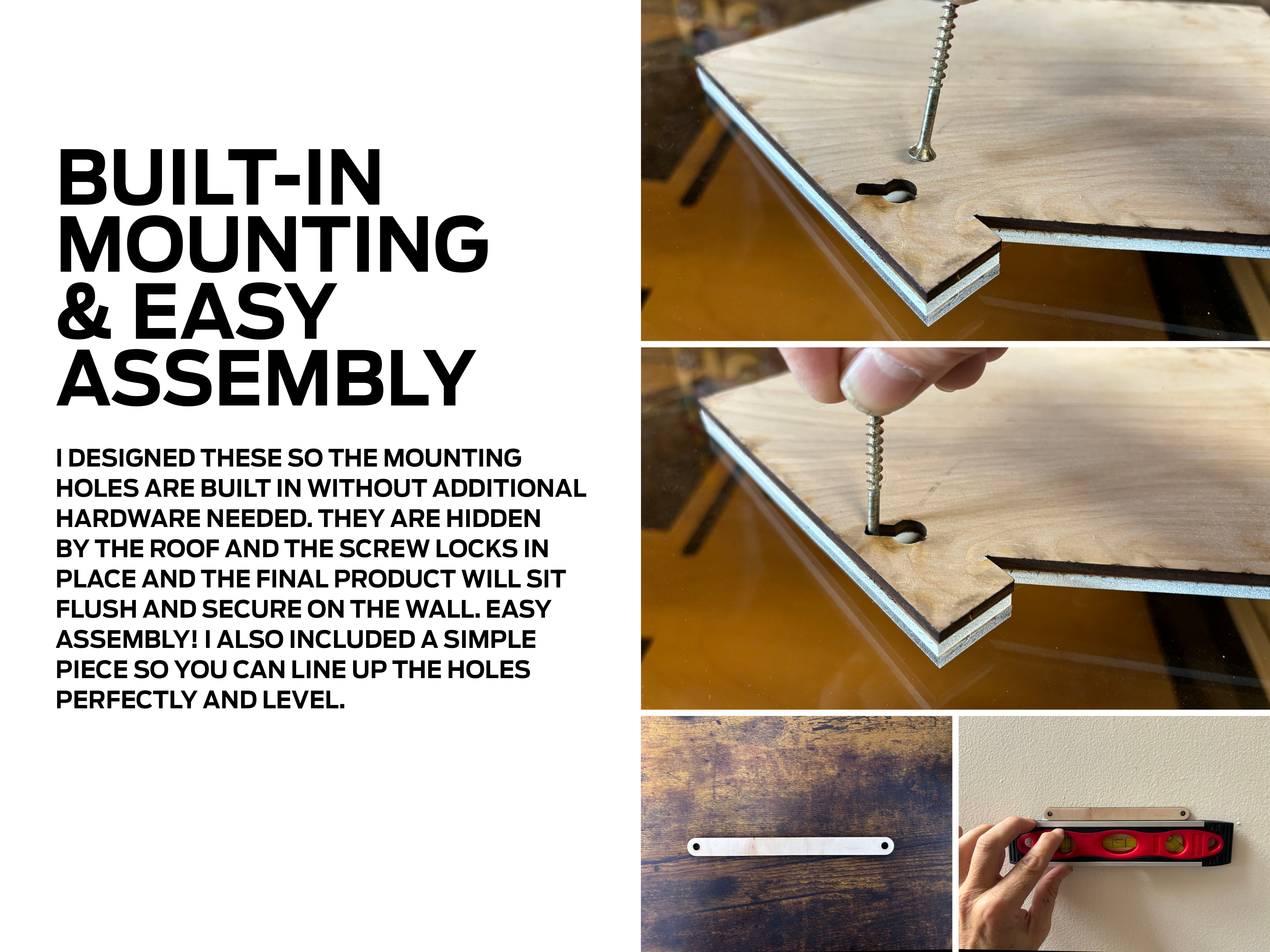 BUILT-IN MOUNTING & EASY ASSEMBLY

I DESIGNED THESE SO THE MOUNTING HOLES ARE BUILT IN WITHOUT ADDITIONAL HARDWARE NEEDED. THEY ARE HIDDEN BY THE ROOF AND THE SCREW LOCKS IN PLACE AND THE FINAL PRODUCT WILL SIT FLUSH AND SECURE ON THE WALL. EASY ASSEMBLY! I ALSO INCLUDED A SIMPLE PIECE SO YOU CAN LINE UP THE HOLES PERFECTLY AND LEVEL.